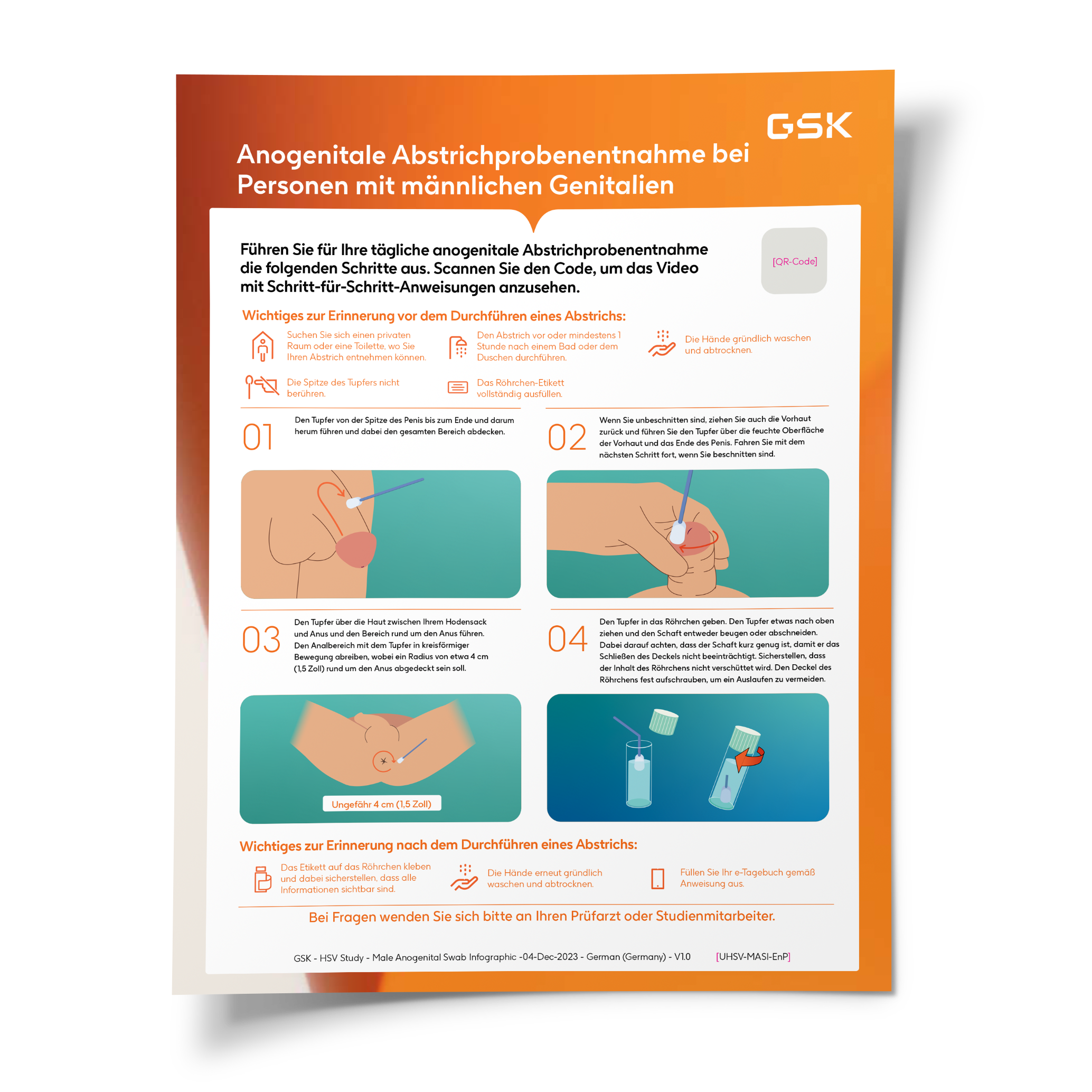 GSK

Anogenitale Abstrichprobenentnahme bei Personen mit männlichen Genitalien

Führen Sie für Ihre tägliche anogenitale Abstrichprobenentnahme die folgenden Schritte aus. Scannen Sie den Code, um das Video mit Schritt-für-Schritt-Anweisungen anzusehen.

[QR-Code]

Wichtiges zur Erinnerung vor dem Durchführen eines Abstrichs:

Suchen Sie sich einen privaten Raum oder eine Toilette, wo Sie Ihren Abstrich entnehmen können.

Den Abstrich vor oder mindestens 1 Stunde nach einem Bad oder dem Duschen durchführen.

Die Hände gründlich waschen und abtrocknen.

Die Spitze des Tupfers nicht berühren.

Das Röhrchen-Etikett vollständig ausfüllen.

01 Den Tupfer von der Spitze des Penis bis zum Ende und darum herum führen und dabei den gesamten Bereich abdecken.

02 Wenn Sie unbeschnitten sind, ziehen Sie auch die Vorhaut zurück und führen Sie den Tupfer über die feuchte Oberfläche der Vorhaut und das Ende des Penis. Fahren Sie mit dem nächsten Schritt fort, wenn Sie beschnitten sind.

03 Den Tupfer über die Haut zwischen Ihrem Hodensack und Anus und den Bereich rund um den Anus führen. Den Analbereich mit dem Tupfer in kreisförmiger Bewegung abreiben, wobei ein Radius von etwa 4 cm (1,5 Zoll) rund um den Anus abgedeckt sein soll.

04 Den Tupfer in das Röhrchen geben. Den Tupfer etwas nach oben ziehen und den Schaft entweder beugen oder abschneiden. Dabei darauf achten, dass der Schaft kurz genug ist, damit er das Schließen des Deckels nicht beeinträchtigt. Sicherstellen, dass der Inhalt des Röhrchens nicht verschüttet wird. Den Deckel des Röhrchens fest aufschrauben, um ein Auslaufen zu vermeiden.

Ungefähr 4 cm (1,5 Zoll)

Wichtiges zur Erinnerung nach dem Durchführen eines Abstrichs:

Das Etikett auf das Röhrchen kleben und dabei sicherstellen, dass alle Informationen sichtbar sind.

Die Hände erneut gründlich waschen und abtrocknen.

Füllen Sie Ihr e-Tagebuch gemäß Anweisung aus.

Bei Fragen wenden Sie sich bitte an Ihren Prüfarzt oder Studienmitarbeiter.

GSK - HSV Study - Male Anogenital Swab Infographic -04-Dec-2023 - German (Germany) - V1.0 [UHSV-MASI-EnP]